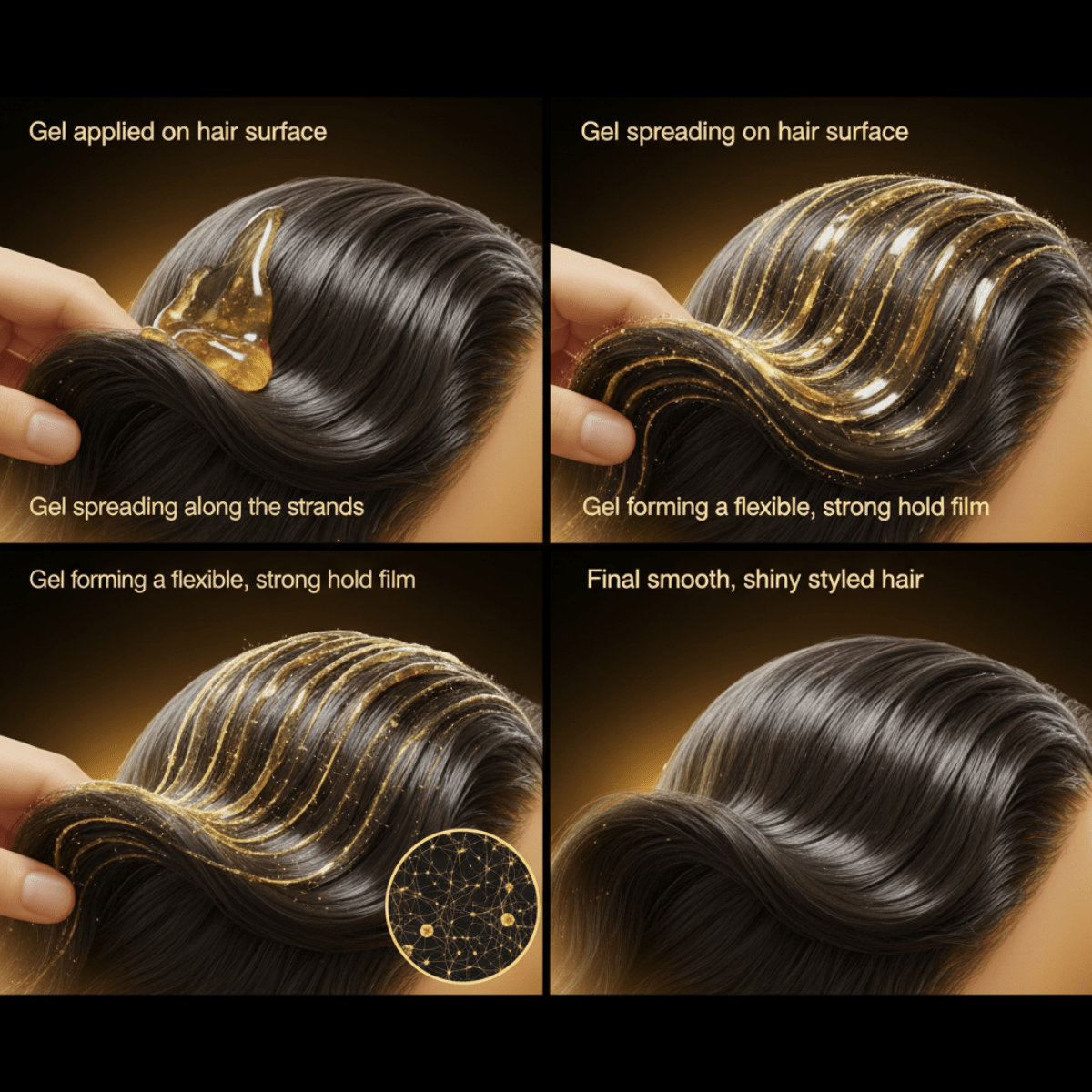 Gel applied on hair surface

Gel spreading along the strands

Gel spreading on hair surface

Gel forming a flexible, strong hold film

Gel forming a flexible, strong hold film

Final smooth, shiny styled hair