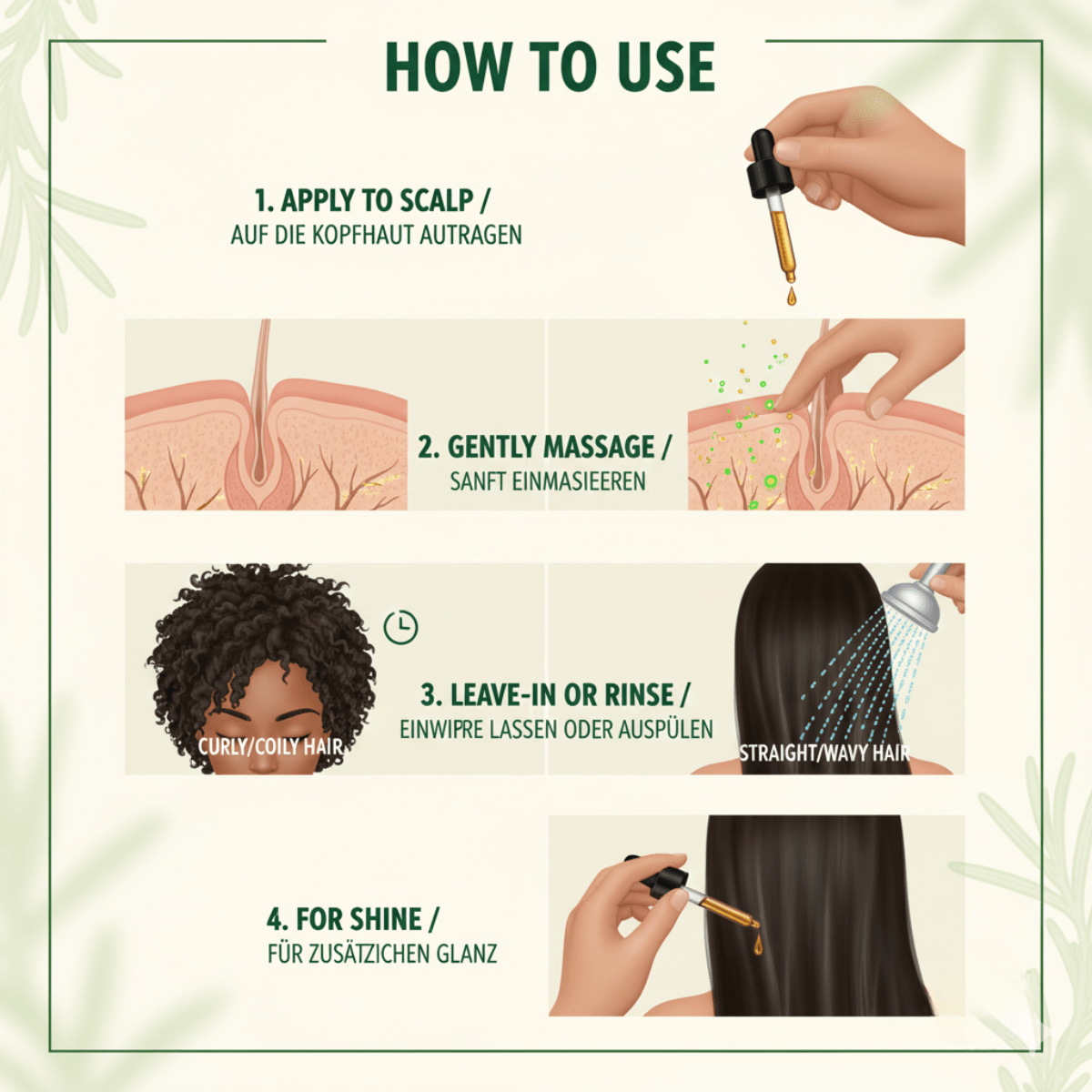 HOW TO USE

1. APPLY TO SCALP /
AUF DIE KOPFHAUT AUTRAGEN

2. GENTLY MASSAGE /
SANFT EINMASIEEREN

CURLY/COILY HAIR

3. LEAVE-IN OR RINSE /
EINWIPRE LASSEN ODER AUSPÜLEN

STRAIGHT/WAVY HAIR

4. FOR SHINE /
FÜR ZUSÄTZICHEN GLANZ