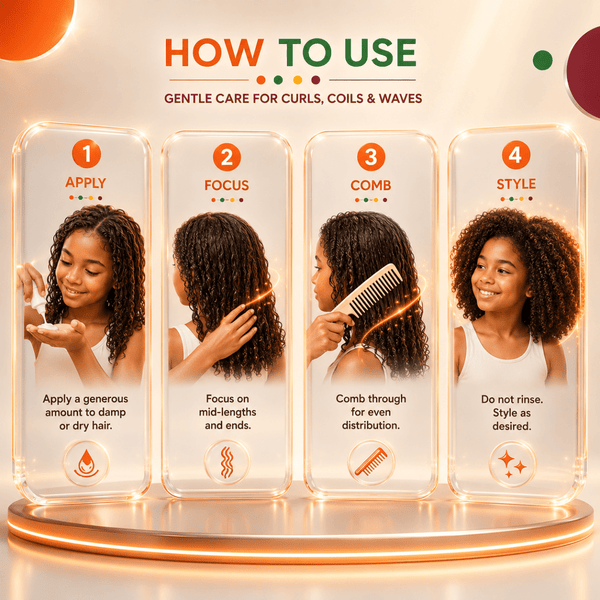 HOW TO USE

GENTLE CARE FOR CURLS, COILS & WAVES

1
APPLY
Apply a generous amount to damp or dry hair.

2
FOCUS
Focus on mid-lengths and ends.

3
COMB
Comb through for even distribution.

4
STYLE
Do not rinse. Style as desired.