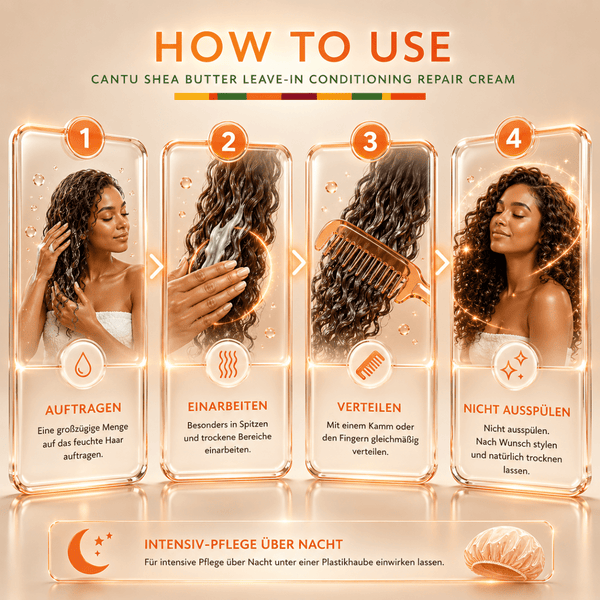 HOW TO USE

CANTU SHEA BUTTER LEAVE-IN CONDITIONING REPAIR CREAM

1

AUFTRAGEN

Eine großzügige Menge auf das feuchte Haar auftragen.

2

EINARBEITEN

Besonders in Spitzen und trockene Bereiche einarbeiten.

3

VERTEILEN

Mit einem Kamm oder den Fingern gleichmäßig verteilen.

4

NICHT AUSSPÜLEN

Nicht ausspülen. Nach Wunsch stylen und natürlich trocknen lassen.

INTENSIV-PFLEGE ÜBER NACHT

Für intensive Pflege über Nacht unter einer Plastikhaube einwirken lassen.