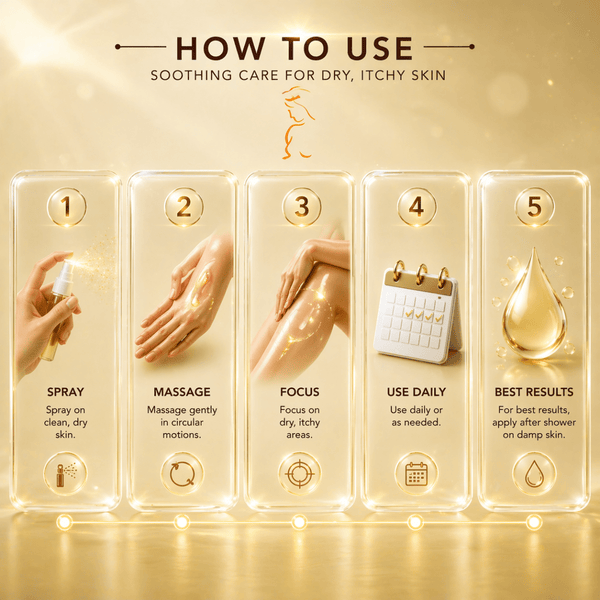 HOW TO USE
SOOTHING CARE FOR DRY, ITCHY SKIN

1
SPRAY
Spray on clean, dry skin.

2
MASSAGE
Massage gently in circular motions.

3
FOCUS
Focus on dry, itchy areas.

4
USE DAILY
Use daily or as needed.

5
BEST RESULTS
For best results, apply after shower on damp skin.