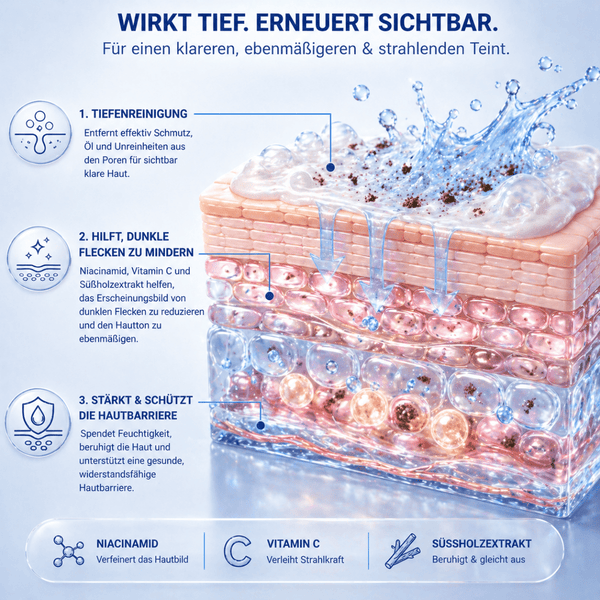 WIRKT TIEF. ERNEUERT SICHTBAR.
Für einen klareren, ebenmäßigeren & strahlenden Teint.

1. TIEFENREINIGUNG
Entfernt effektiv Schmutz, Öl und Unreinheiten aus den Poren für sichtbar klare Haut.

2. HILFT, DUNKLE FLECKEN ZU MINDERN
Niacinamid, Vitamin C und Süßholzextrakt helfen, das Erscheinungsbild von dunklen Flecken zu reduzieren und den Hautton zu ebenmäßigen.

3. STÄRKT & SCHÜTZT DIE HAUTBARRIERE
Spendet Feuchtigkeit, beruhigt die Haut und unterstützt eine gesunde, widerstandsfähige Hautbarriere.

NIACINAMID
Verfeinert das Hautbild

VITAMIN C
Verleiht Strahlkraft

SÜSSHOLZEXTRAKT
Beruhigt & gleicht aus