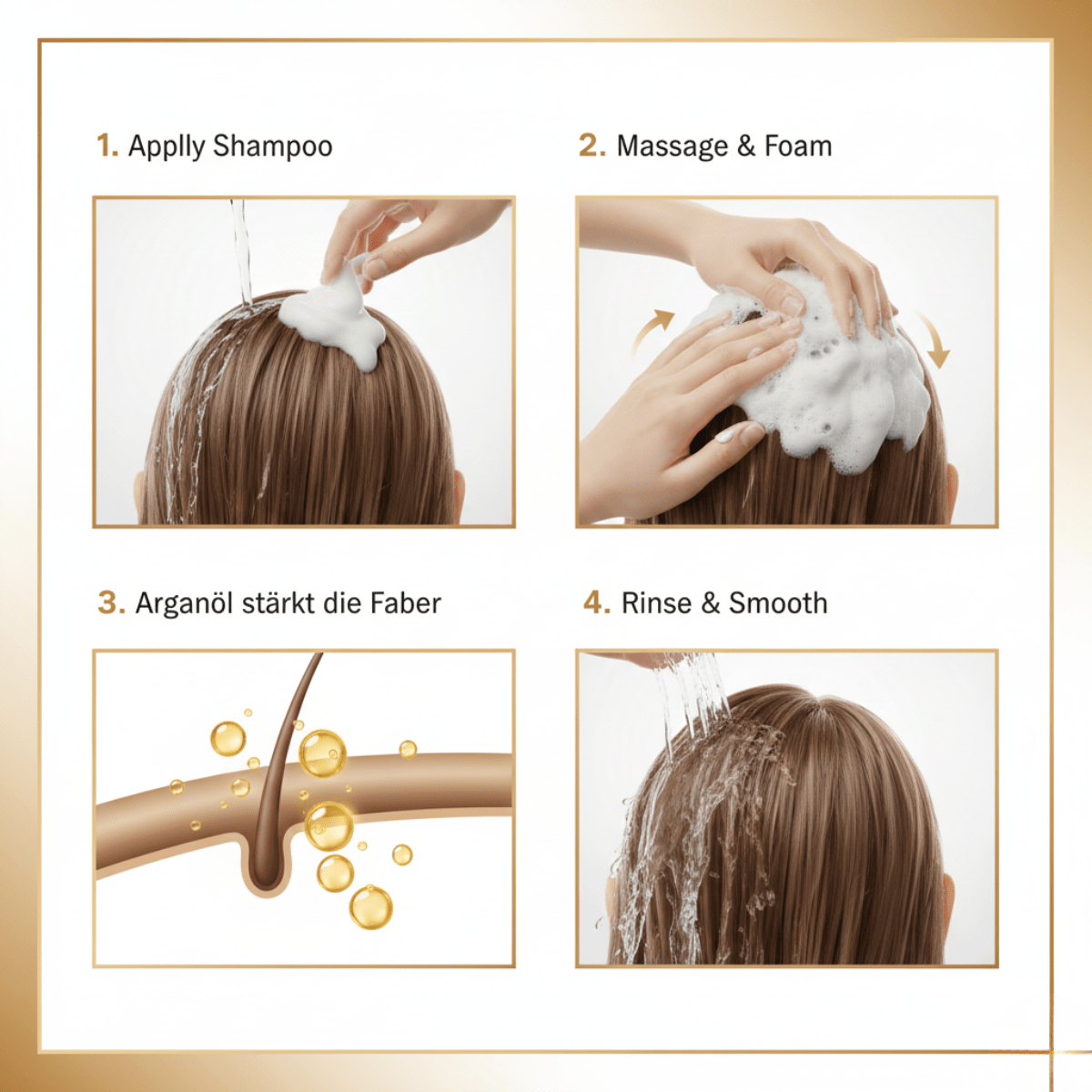 1. Applly Shampoo

2. Massage & Foam

3. Arganöl stärkt die Faber

4. Rinse & Smooth