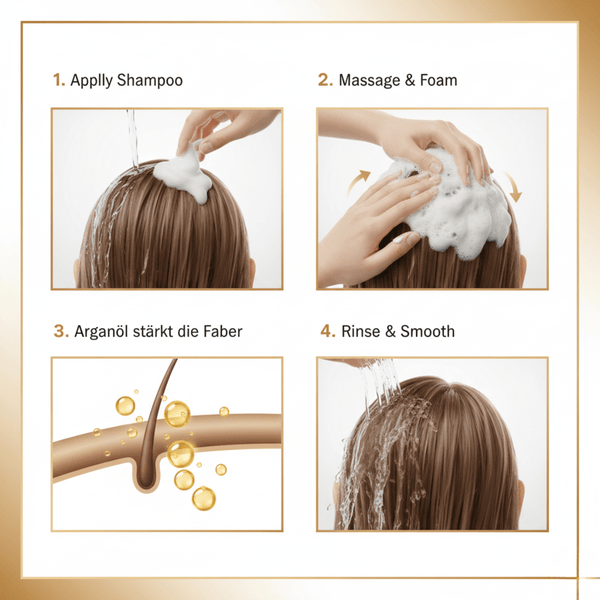 1. Applly Shampoo

2. Massage & Foam

3. Arganöl stärkt die Faber

4. Rinse & Smooth